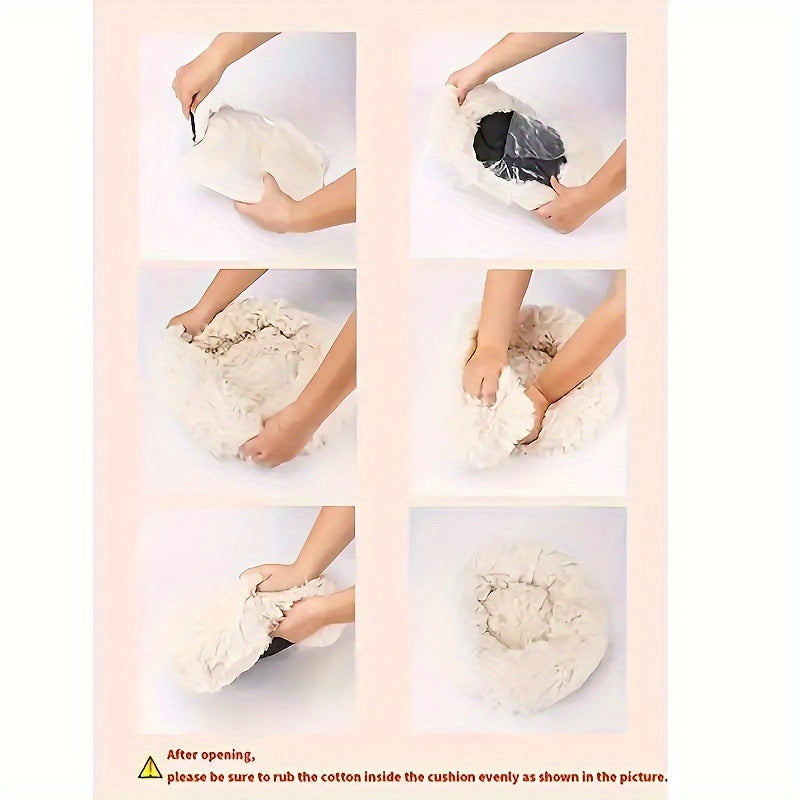 After opening,
please be sure to rub the cotton inside the cushion evenly as shown in the picture.