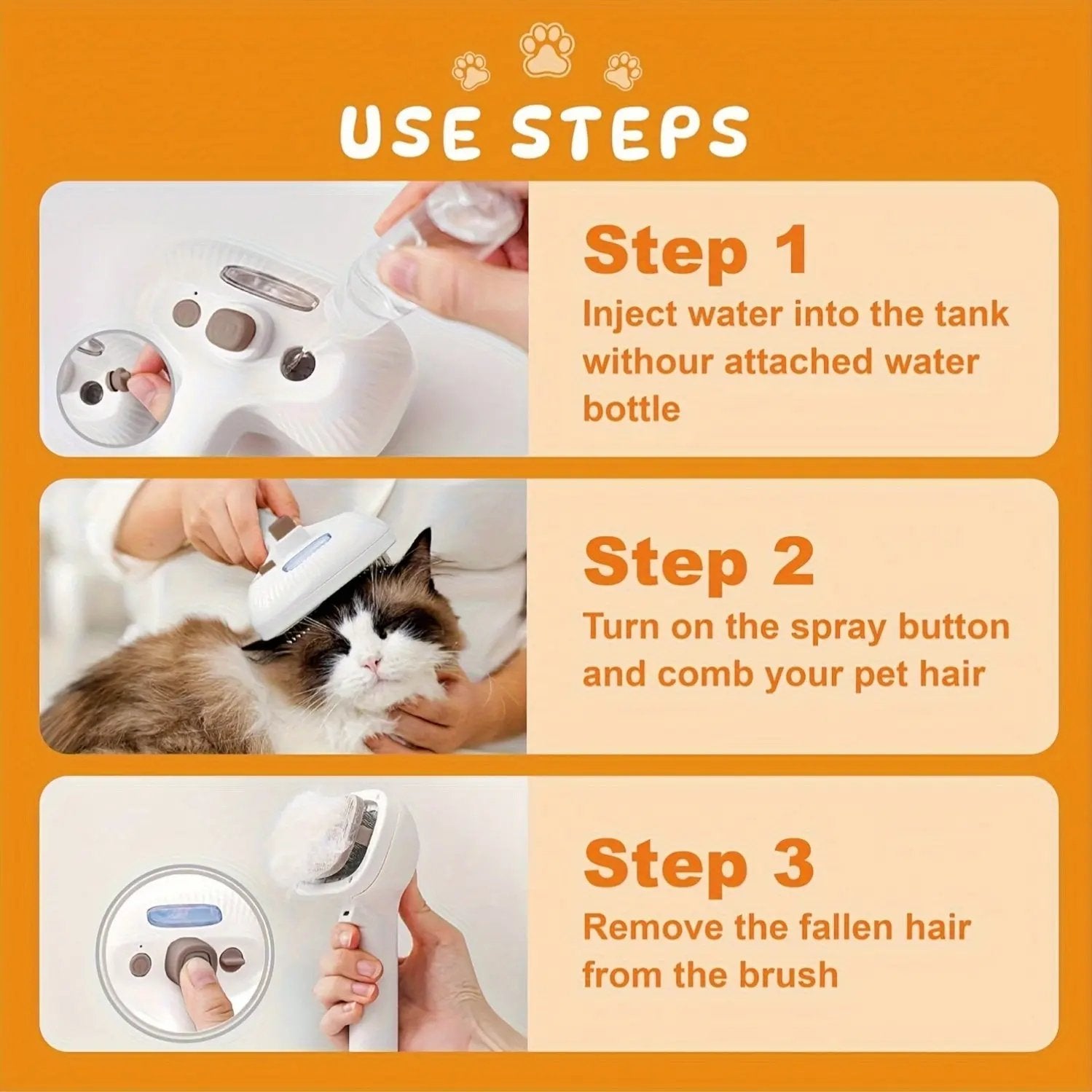 USE STEPS

Step 1
Inject water into the tank withour attached water bottle

Step 2
Turn on the spray button and comb your pet hair

Step 3
Remove the fallen hair from the brush