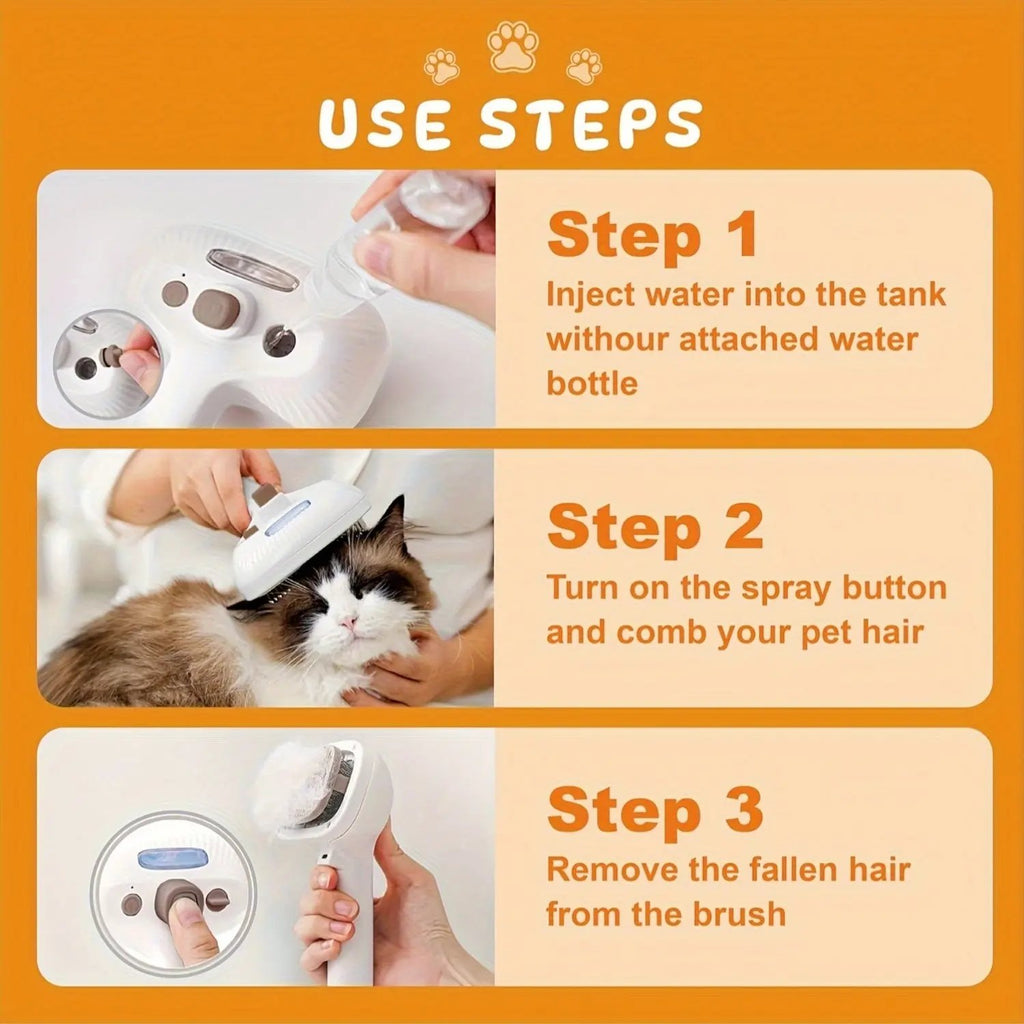 USE STEPS

Step 1
Inject water into the tank withour attached water bottle

Step 2
Turn on the spray button and comb your pet hair

Step 3
Remove the fallen hair from the brush