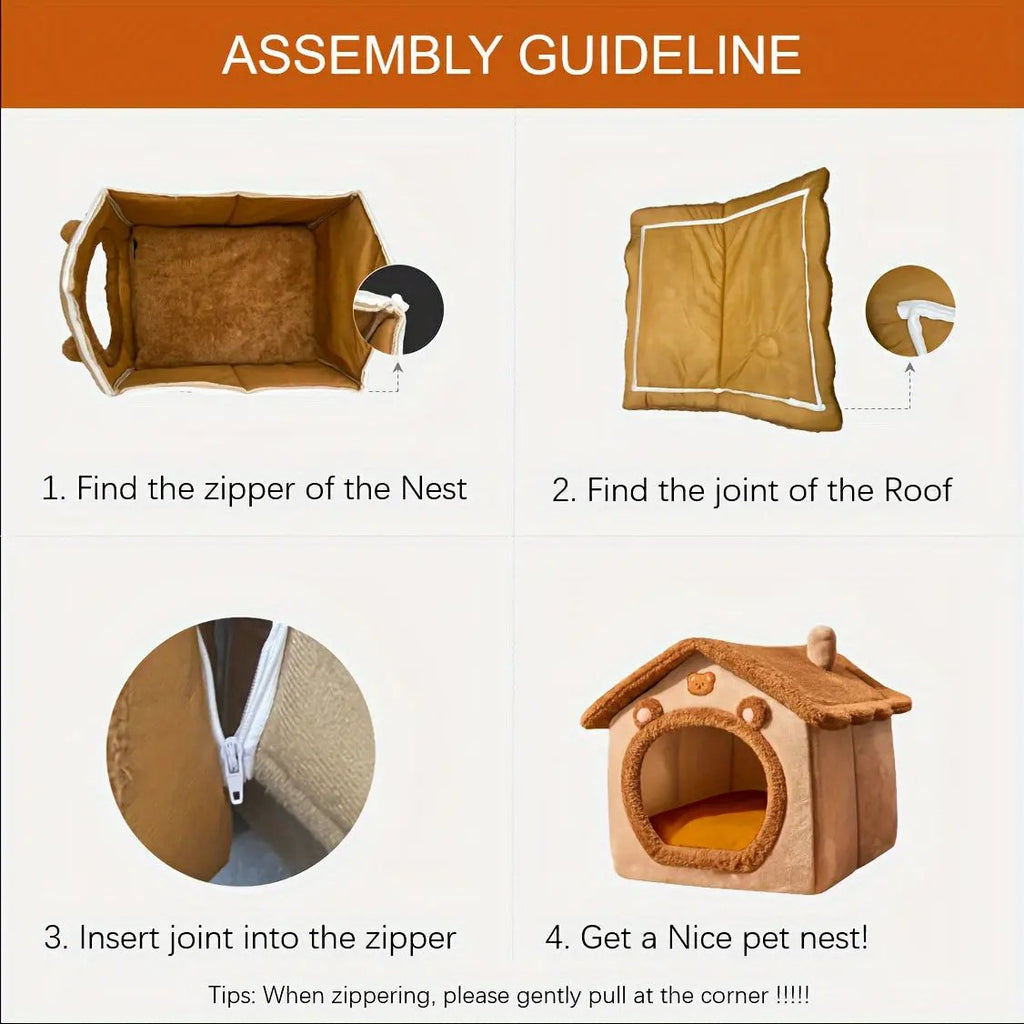 ASSEMBLY GUIDELINE

1. Find the zipper of the Nest

2. Find the joint of the Roof

3. Insert joint into the zipper

4. Get a Nice pet nest!

Tips: When zippering, please gently pull at the corner !!!!!