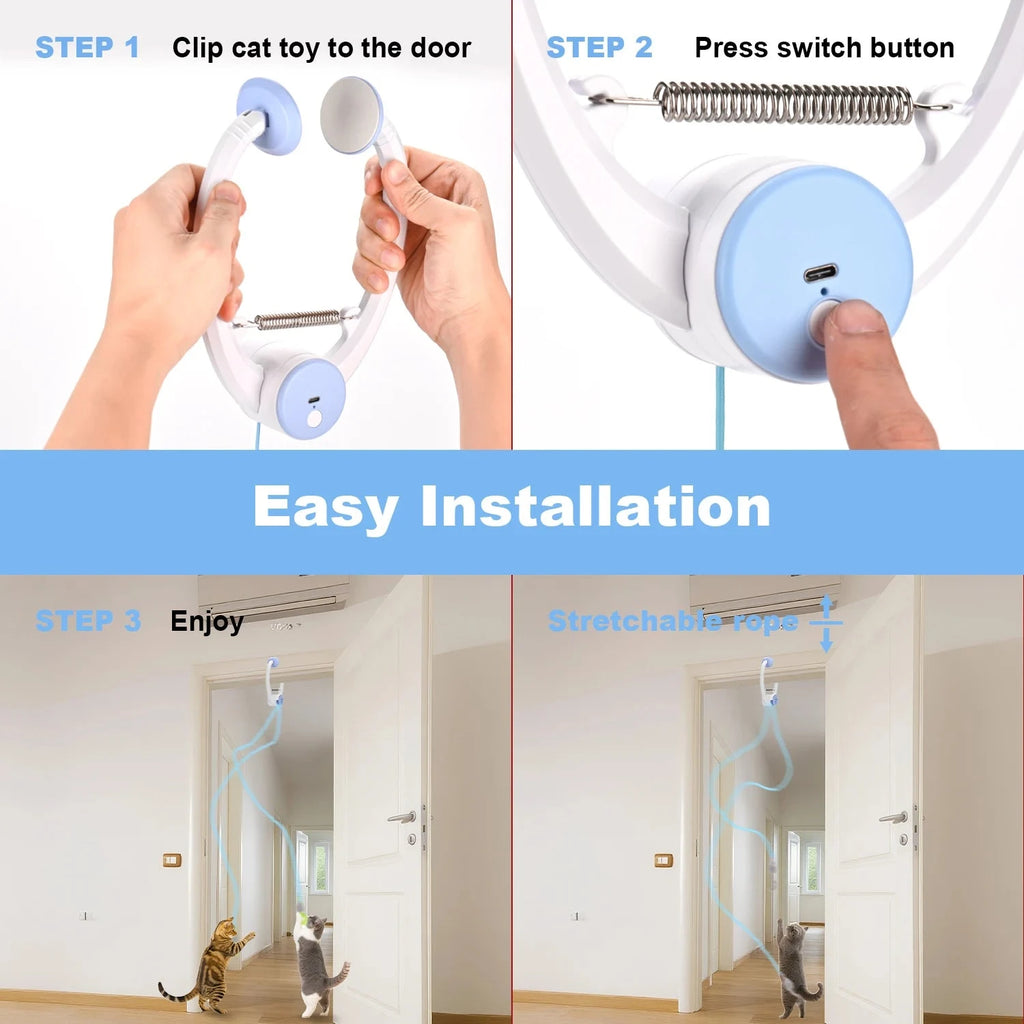 STEP 1 Clip cat toy to the door

STEP 2 Press switch button

Easy Installation

STEP 3 Enjoy

Stretchable rope