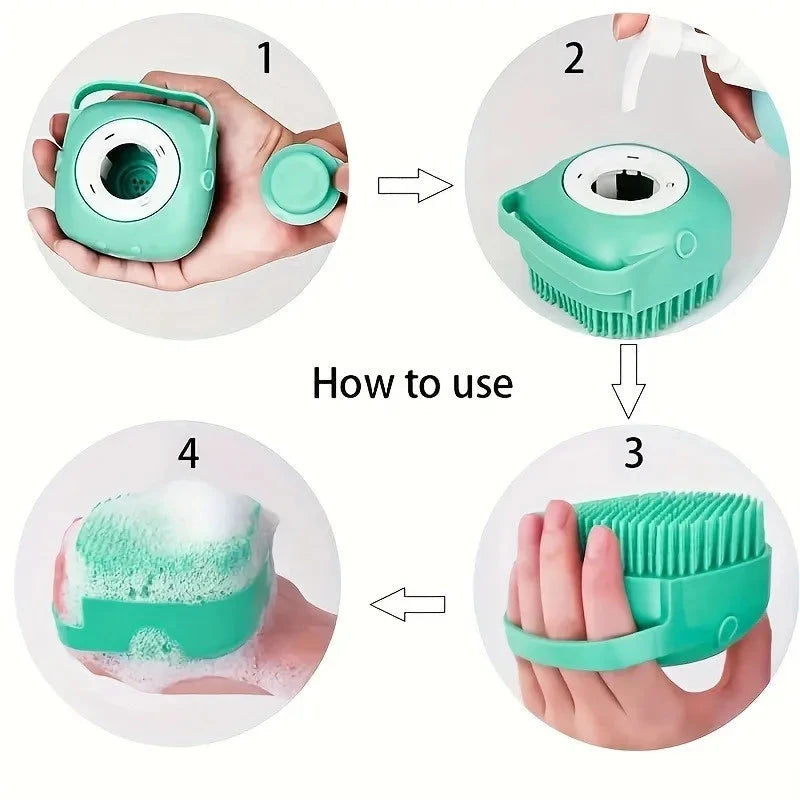 1

2

How to use

4

3