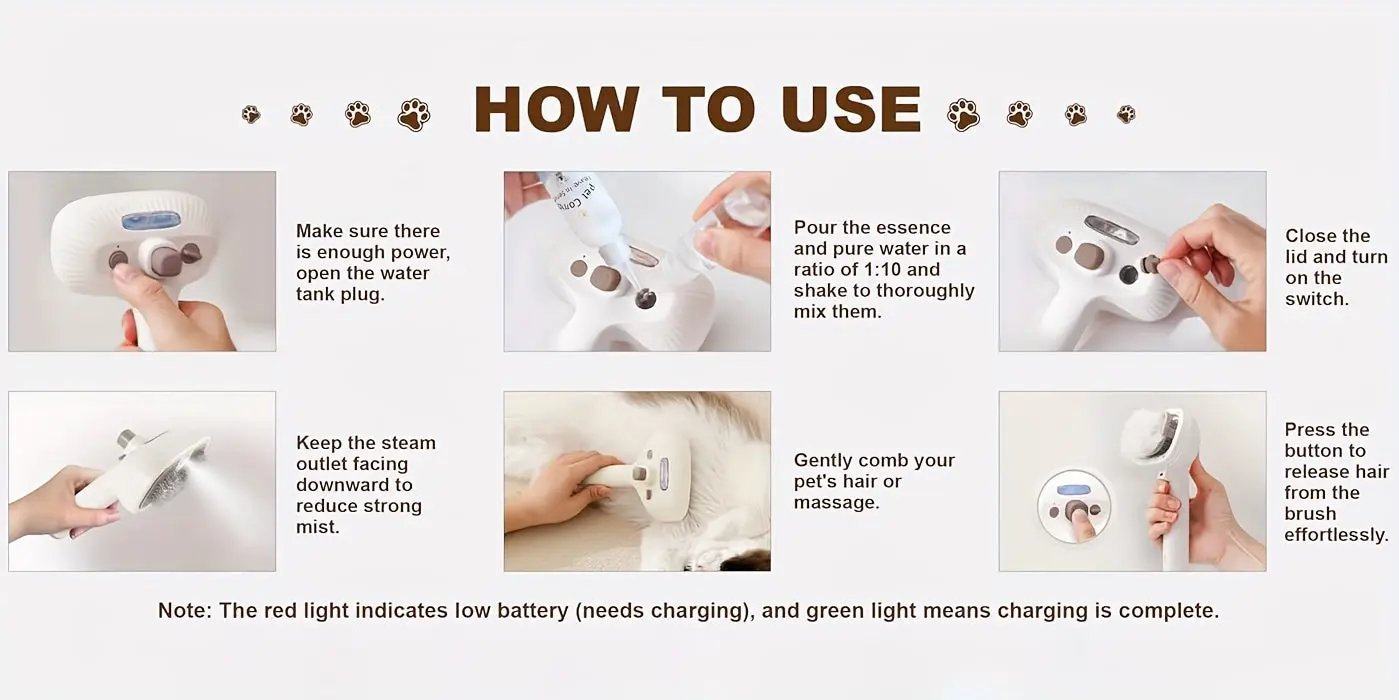 HOW TO USE

Make sure there is enough power, open the water tank plug.

Pour the essence and pure water in a ratio of 1:10 and shake to thoroughly mix them.

Close the lid and turn on the switch.

Keep the steam outlet facing downward to reduce strong mist.

Gently comb your pet's hair or massage.

Press the button to release hair from the brush effortlessly.

Note: The red light indicates low battery (needs charging), and green light means charging is complete.