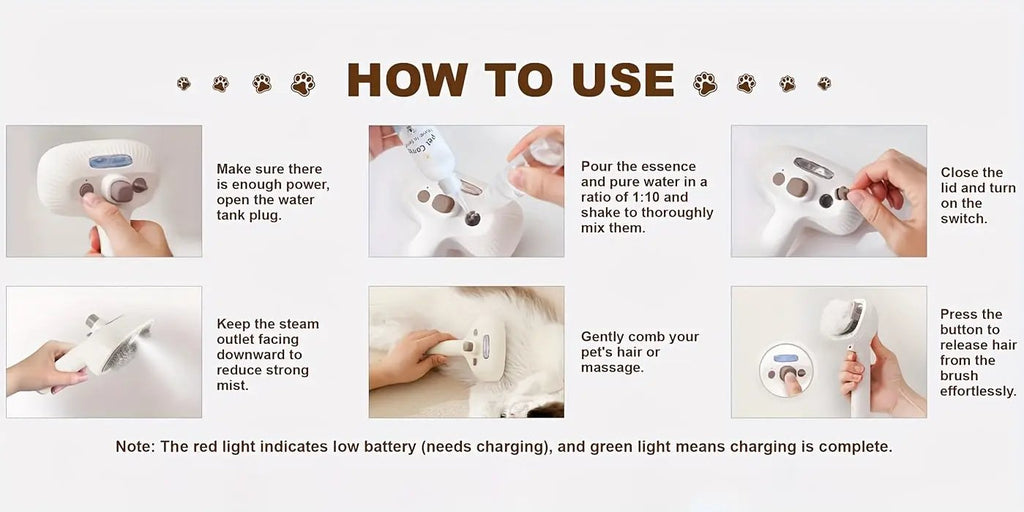 HOW TO USE

Make sure there is enough power, open the water tank plug.

Pour the essence and pure water in a ratio of 1:10 and shake to thoroughly mix them.

Close the lid and turn on the switch.

Keep the steam outlet facing downward to reduce strong mist.

Gently comb your pet's hair or massage.

Press the button to release hair from the brush effortlessly.

Note: The red light indicates low battery (needs charging), and green light means charging is complete.